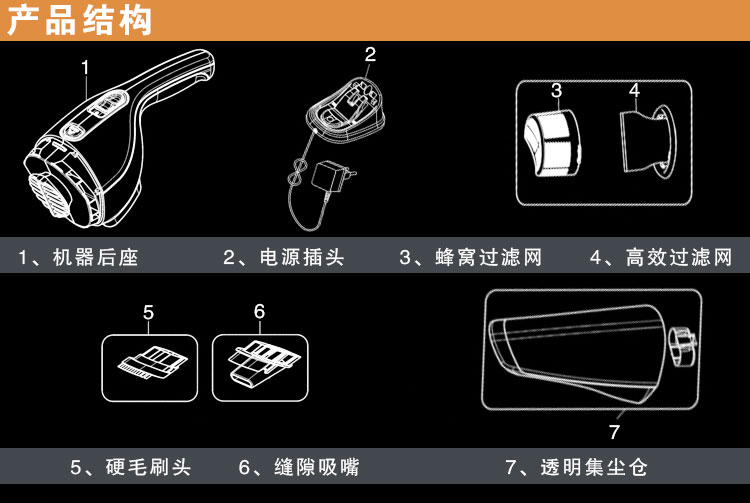 产品结构

1

2

3

4

1、机器后座 2、电源插头 3、蜂窝过滤网 4、高效过滤网

5

6

7

5、硬毛刷头 6、缝隙吸嘴 7、透明集尘仓