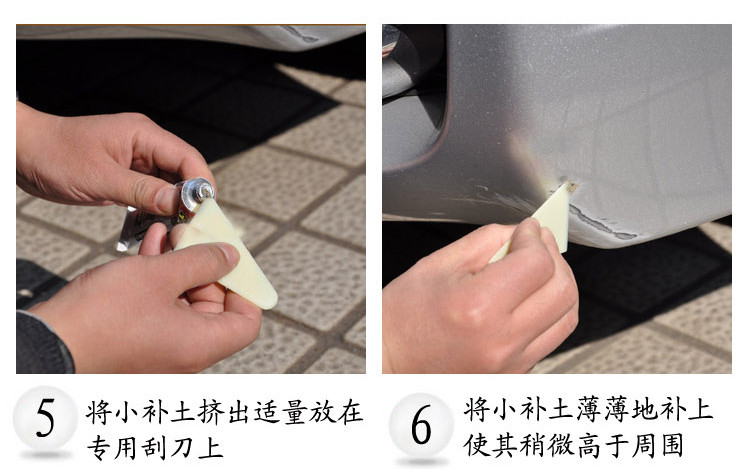 5 将小补土挤出适量放在专用刮刀上

6 将小补土薄薄地补上使其稍微高于周围